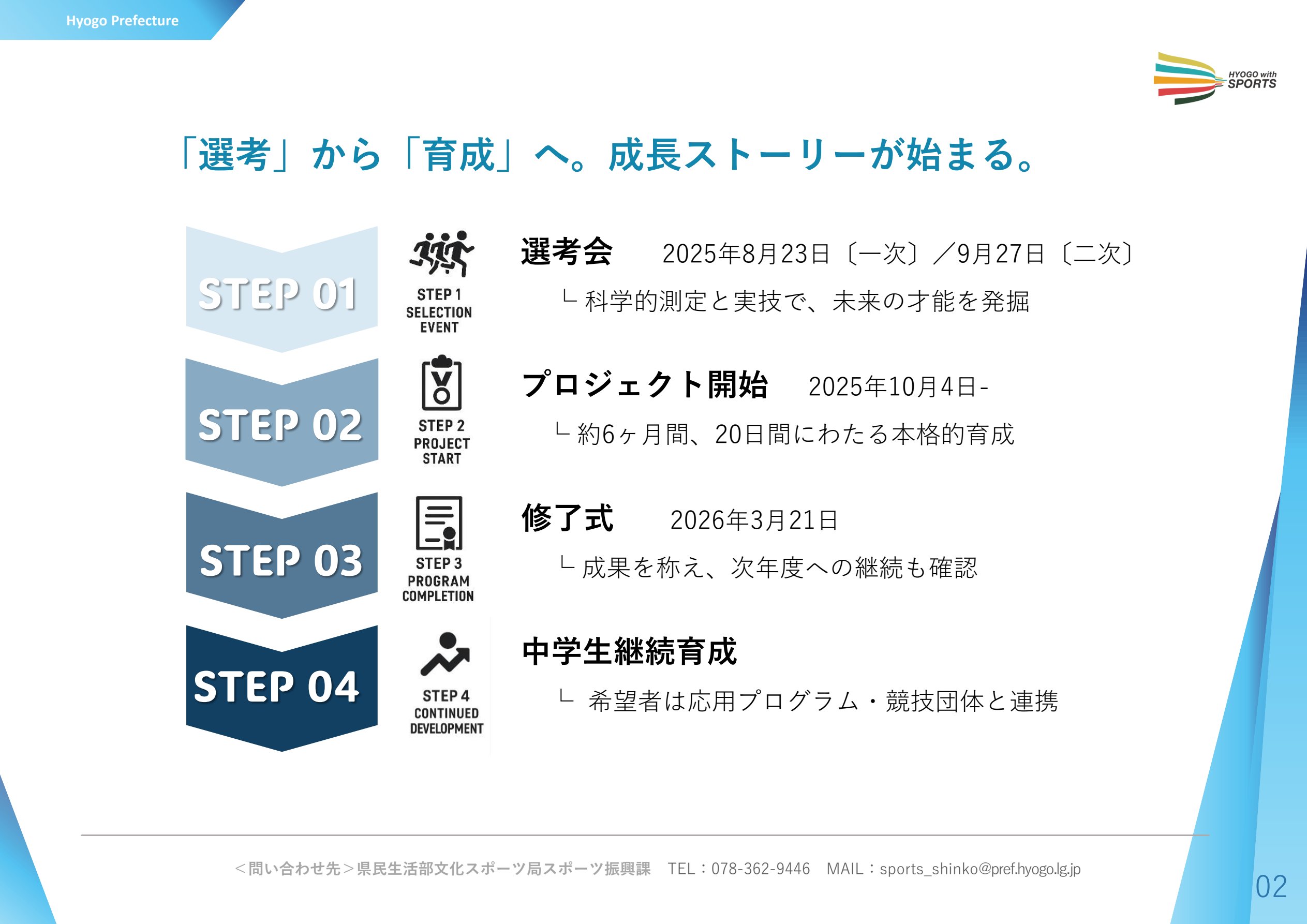 Hyogo Prefecture

HYOGO with SPORTS

「選考」から「育成」へ。成長ストーリーが始まる。

STEP 01

STEP 1 SELECTION EVENT

選考会　2025年8月23日〔一次〕／9月27日〔二次〕

└ 科学的測定と実技で、未来の才能を発掘

STEP 02

STEP 2 PROJECT START

プロジェクト開始　2025年10月4日-

└ 約6ヶ月間、20日間にわたる本格的育成

STEP 03

STEP 3 PROGRAM COMPLETION

修了式　2026年3月21日

└ 成果を称え、次年度への継続も確認

STEP 04

STEP 4 CONTINUED DEVELOPMENT

中学生継続育成

└ 希望者は応用プログラム・競技団体と連携

＜問い合わせ先＞県民生活部文化スポーツ局スポーツ振興課　TEL：078-362-9446　MAIL：sports_shinko@pref.hyogo.lg.jp

02